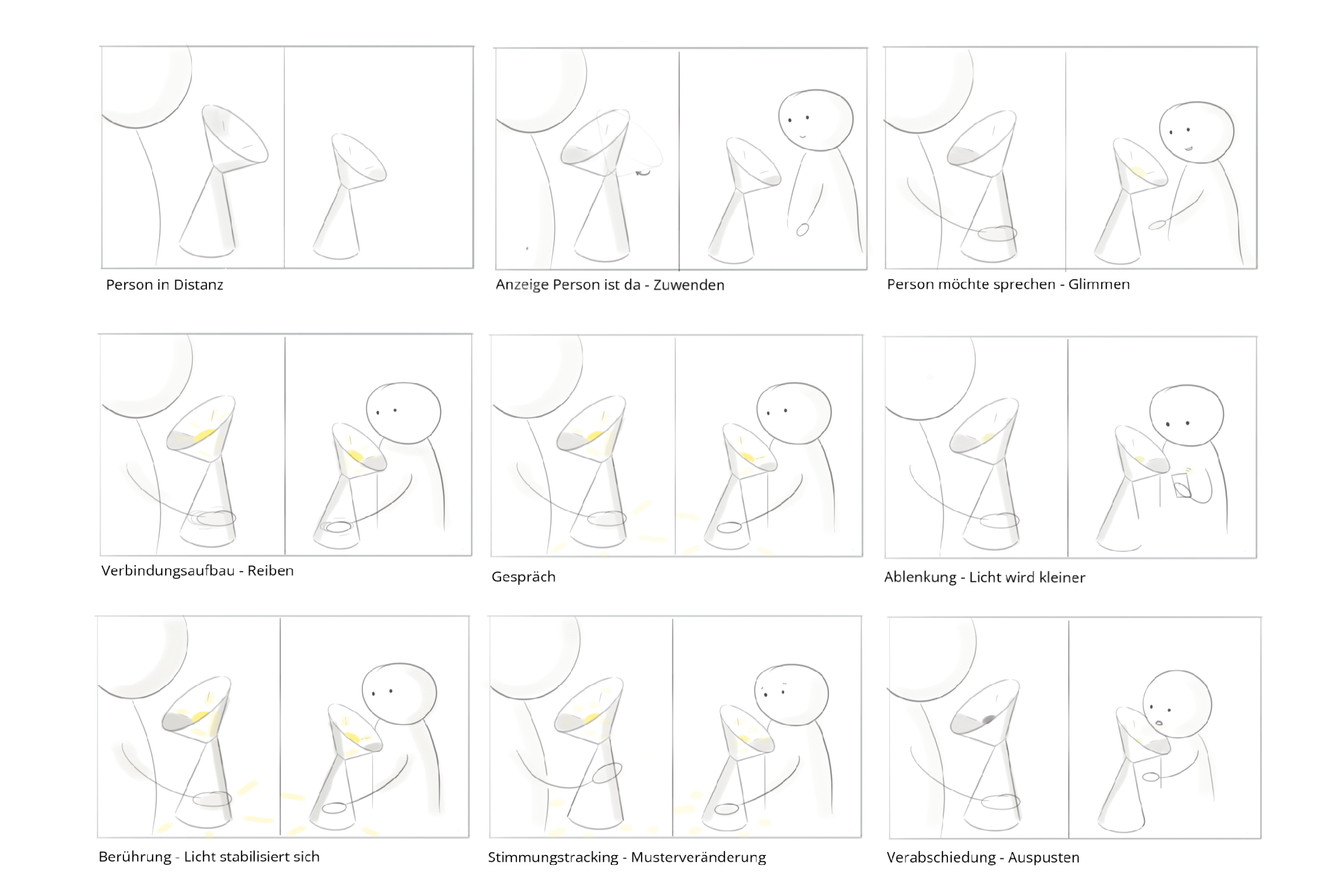 Person in Distanz

Anzeige Person ist da - Zuwenden

Person möchte sprechen - Glimmen

Verbindungsaufbau - Reiben

Gespräch

Ablenkung - Licht wird kleiner

Berührung - Licht stabilisiert sich

Stimmungstracking - Musterveränderung

Verabschiedung - Auspusten